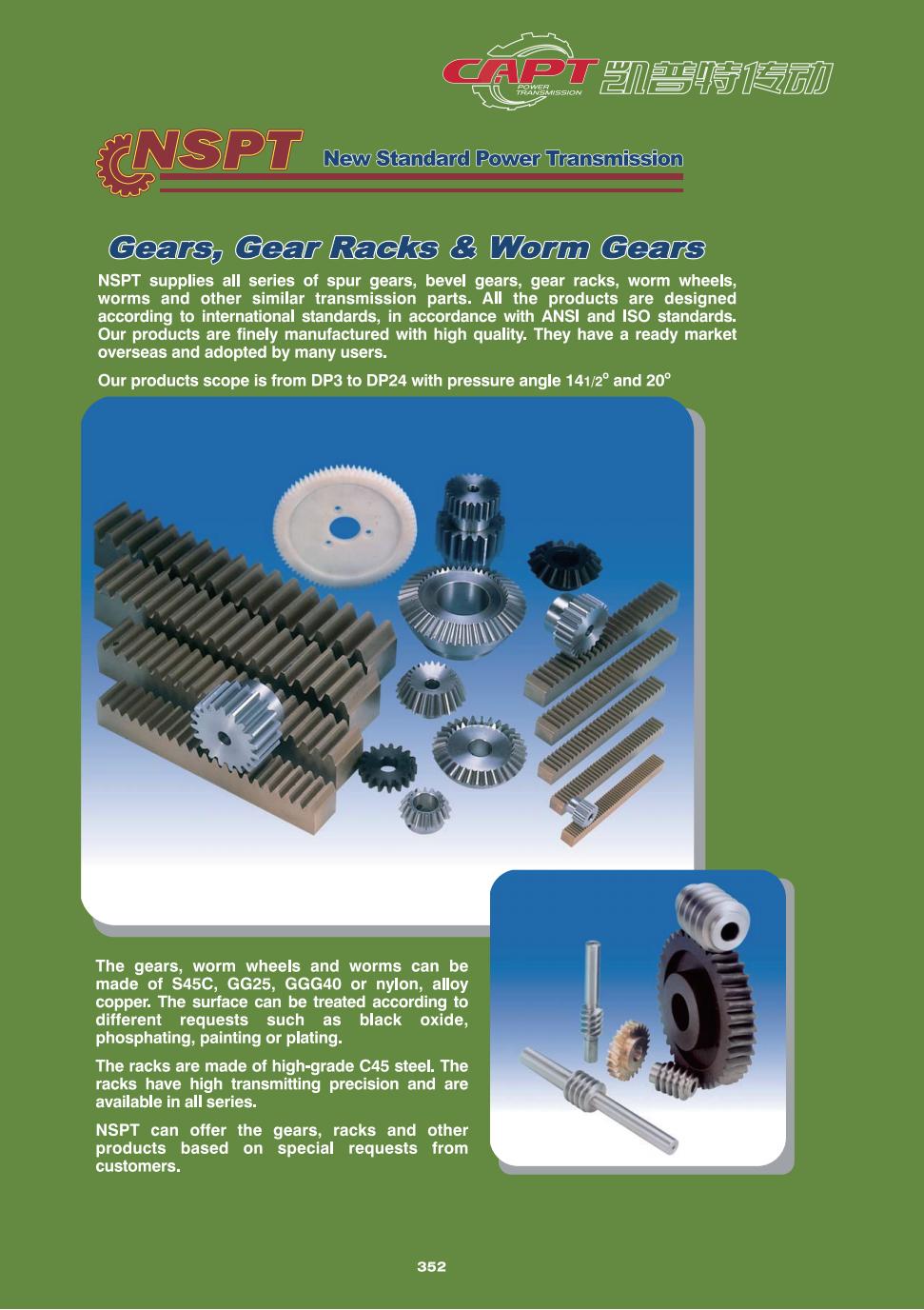 CAPT POWER TRANSMISSION 凯普特传动

NSPT New Standard Power Transmission

Gears, Gear Racks & Worm Gears

NSPT supplies all series of spur gears, bevel gears, gear racks, worm wheels, worms and other similar transmission parts. All the products are designed according to international standards, in accordance with ANSI and ISO standards. Our products are finely manufactured with high quality. They have a ready market overseas and adopted by many users.

Our products scope is from DP3 to DP24 with pressure angle $14\frac{1}{2}^{\circ}$ and $20^{\circ}$

The gears, worm wheels and worms can be made of S45C, GG25, GGG40 or nylon, alloy copper. The surface can be treated according to different requests such as black oxide, phosphating, painting or plating.

The racks are made of high-grade C45 steel. The racks have high transmitting precision and are available in all series.

NSPT can offer the gears, racks and other products based on special requests from customers.

352